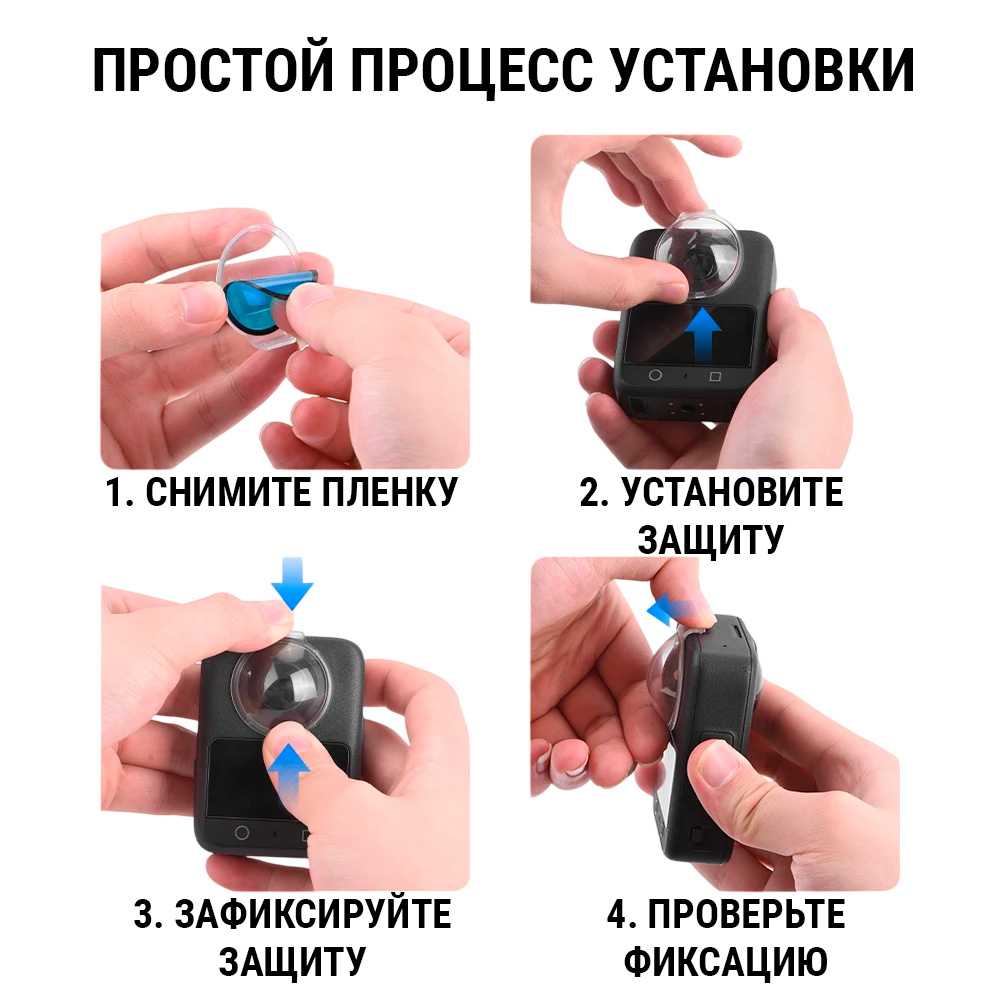 ПРОСТОЙ ПРОЦЕСС УСТАНОВКИ

1. СНИМИТЕ ПЛЕНКУ

2. УСТАНОВИТЕ ЗАЩИТУ

3. ЗАФИКСИРУЙТЕ ЗАЩИТУ

4. ПРОВЕРЬТЕ ФИКСАЦИЮ