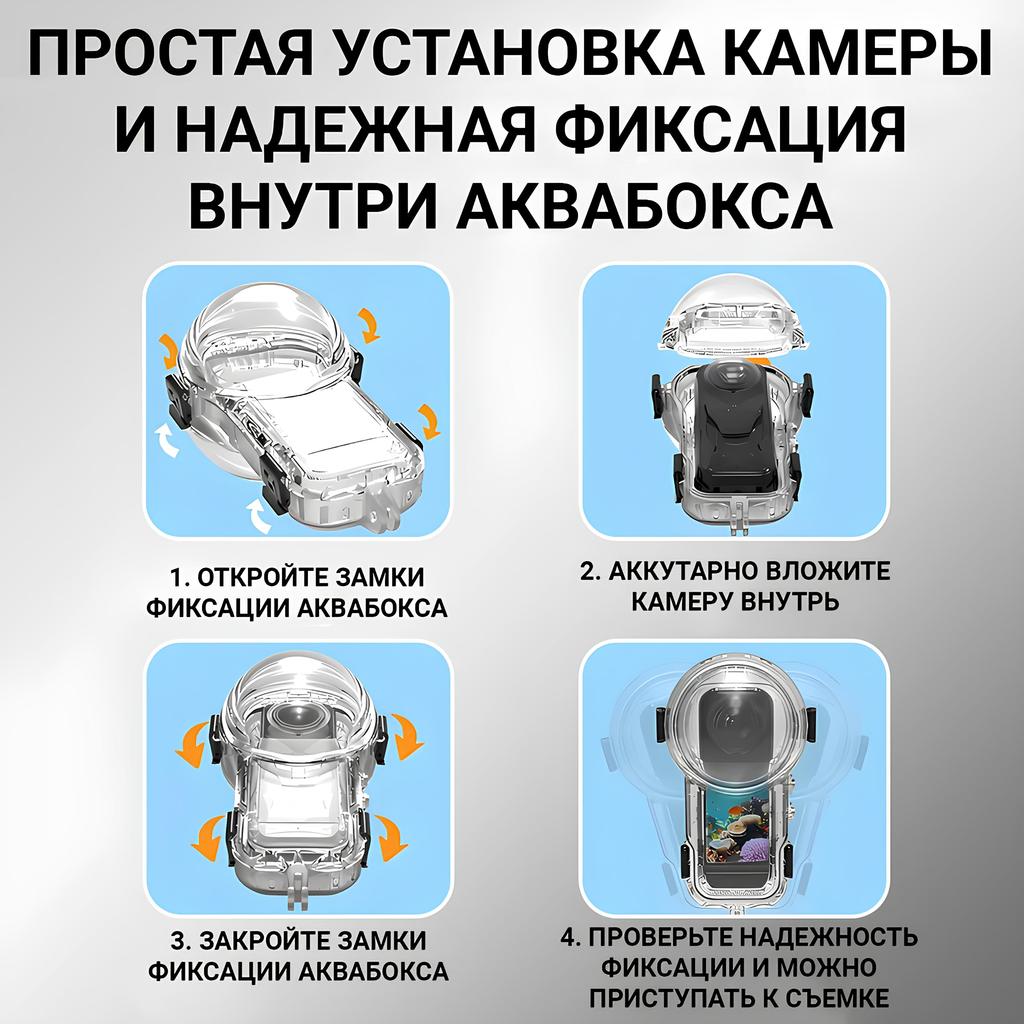 ПРОСТАЯ УСТАНОВКА КАМЕРЫ И НАДЕЖНАЯ ФИКСАЦИЯ ВНУТРИ АКВАБОКСА

1. ОТКРОЙТЕ ЗАМКИ ФИКСАЦИИ АКВАБОКСА

2. АККУТАРНО ВЛОЖИТЕ КАМЕРУ ВНУТРЬ

3. ЗАКРОЙТЕ ЗАМКИ ФИКСАЦИИ АКВАБОКСА

4. ПРОВЕРЬТЕ НАДЕЖНОСТЬ ФИКСАЦИИ И МОЖНО ПРИСТУПАТЬ К СЪЕМКЕ