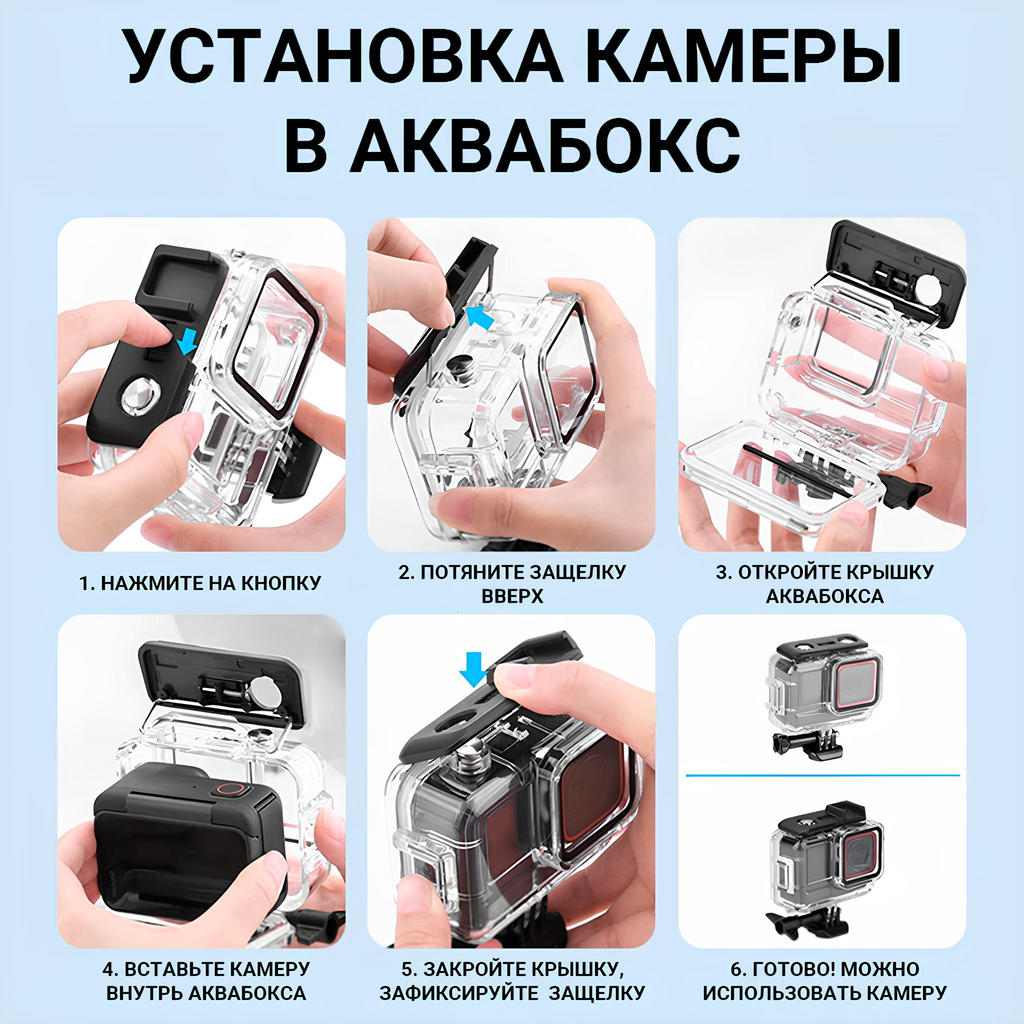 УСТАНОВКА КАМЕРЫ В АКВАБОКС

1. НАЖМИТЕ НА КНОПКУ

2. ПОТЯНИТЕ ЗАЩЕЛКУ ВВЕРХ

3. ОТКРОЙТЕ КРЫШКУ АКВАБОКСА

4. ВСТАВЬТЕ КАМЕРУ ВНУТРЬ АКВАБОКСА

5. ЗАКРОЙТЕ КРЫШКУ, ЗАФИКСИРУЙТЕ ЗАЩЕЛКУ

6. ГОТОВО! МОЖНО ИСПОЛЬЗОВАТЬ КАМЕРУ