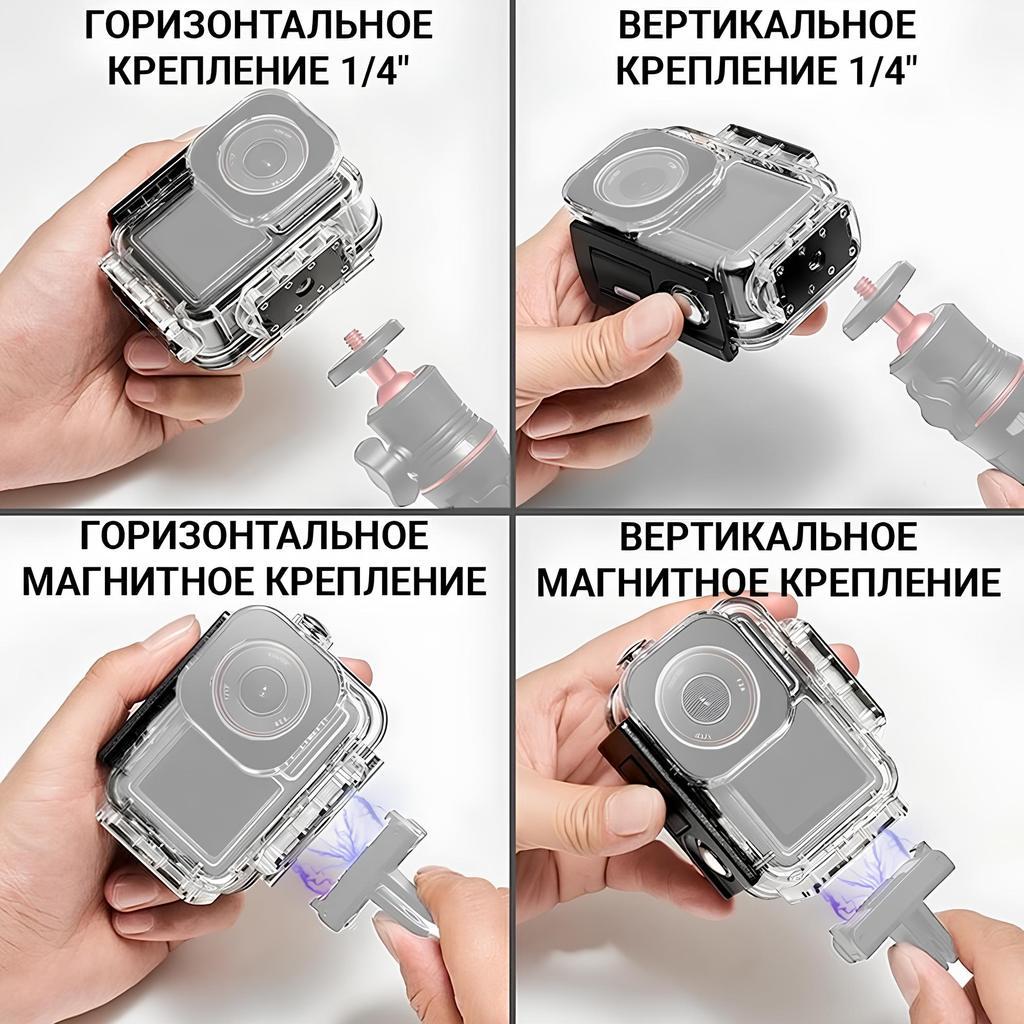 ГОРИЗОНТАЛЬНОЕ КРЕПЛЕНИЕ 1/4"

ВЕРТИКАЛЬНОЕ КРЕПЛЕНИЕ 1/4"

ГОРИЗОНТАЛЬНОЕ МАГНИТНОЕ КРЕПЛЕНИЕ

ВЕРТИКАЛЬНОЕ МАГНИТНОЕ КРЕПЛЕНИЕ